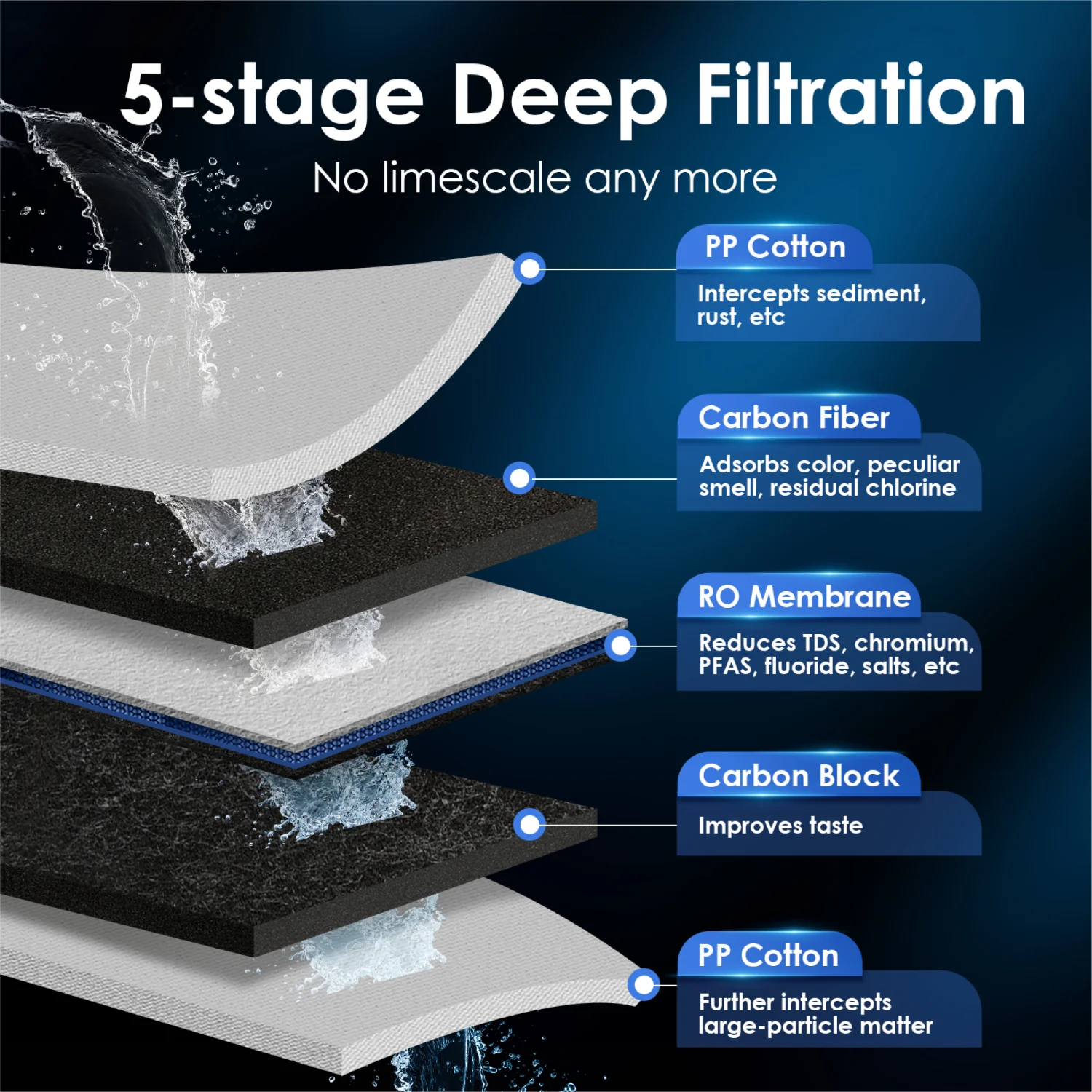 5-stage Deep Filtration

No limescale any more

PP Cotton

Intercepts sediment, rust, etc

Carbon Fiber

Adsorbs color, peculiar smell, residual chlorine

RO Membrane

Reduces TDS, chromium, PFAS, fluoride, salts, etc

Carbon Block

Improves taste

PP Cotton

Further intercepts large-particle matter